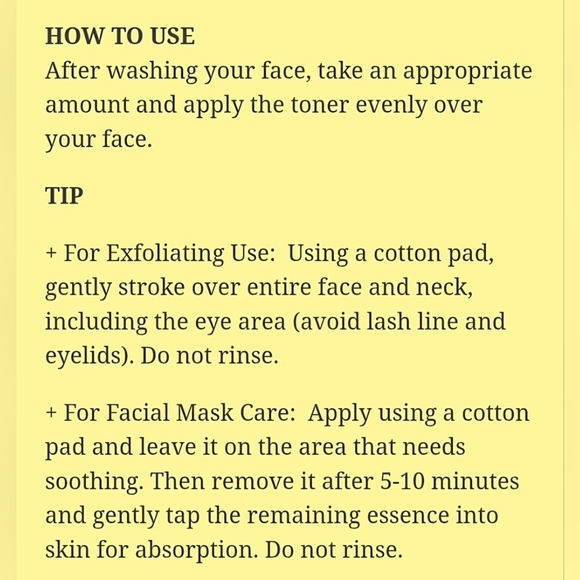 HOW TO USE
After washing your face, take an appropriate amount and apply the toner evenly over your face.

TIP

+ For Exfoliating Use:  Using a cotton pad, gently stroke over entire face and neck, including the eye area (avoid lash line and eyelids). Do not rinse.

+ For Facial Mask Care:  Apply using a cotton pad and leave it on the area that needs soothing. Then remove it after 5-10 minutes and gently tap the remaining essence into skin for absorption. Do not rinse.